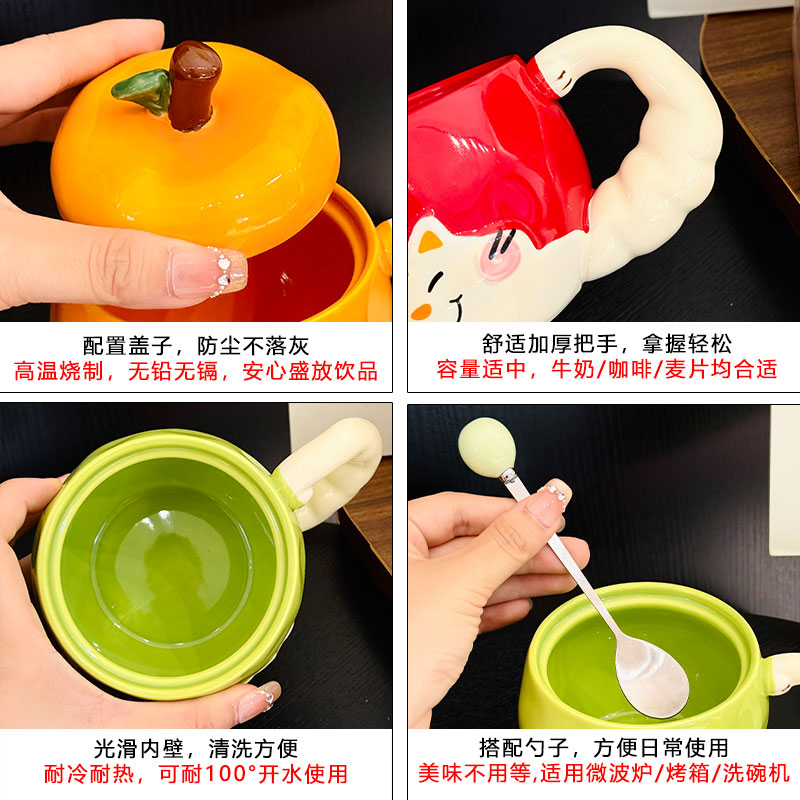 配置盖子，防尘不落灰
高温烧制，无铅无镉，安心盛放饮品

舒适加厚把手，拿握轻松
容量适中，牛奶/咖啡/麦片均合适

光滑内壁，清洗方便
耐冷耐热，可耐100°开水使用

搭配勺子，方便日常使用
美味不用等,适用微波炉/烤箱/洗碗机