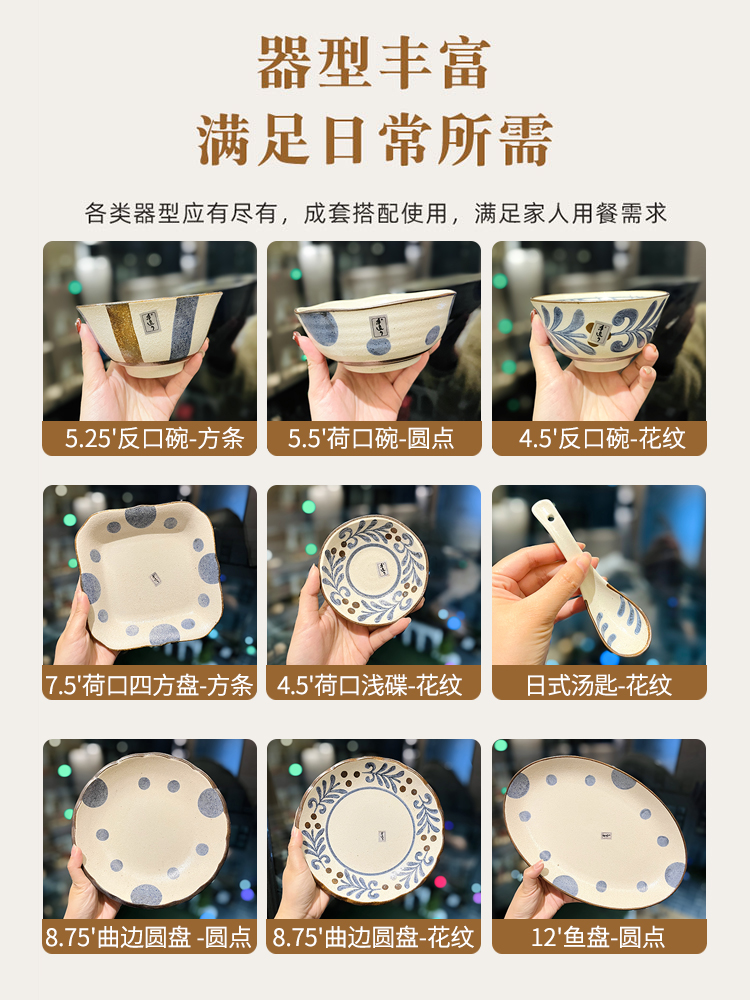 器型丰富
满足日常所需

各类器型应有尽有，成套搭配使用，满足家人用餐需求

5.25'反口碗-方条

5.5'荷口碗-圆点

4.5'反口碗-花纹

7.5'荷口四方盘-方条

4.5'荷口浅碟-花纹

日式汤匙-花纹

8.75'曲边圆盘 -圆点

8.75'曲边圆盘-花纹

12'鱼盘-圆点