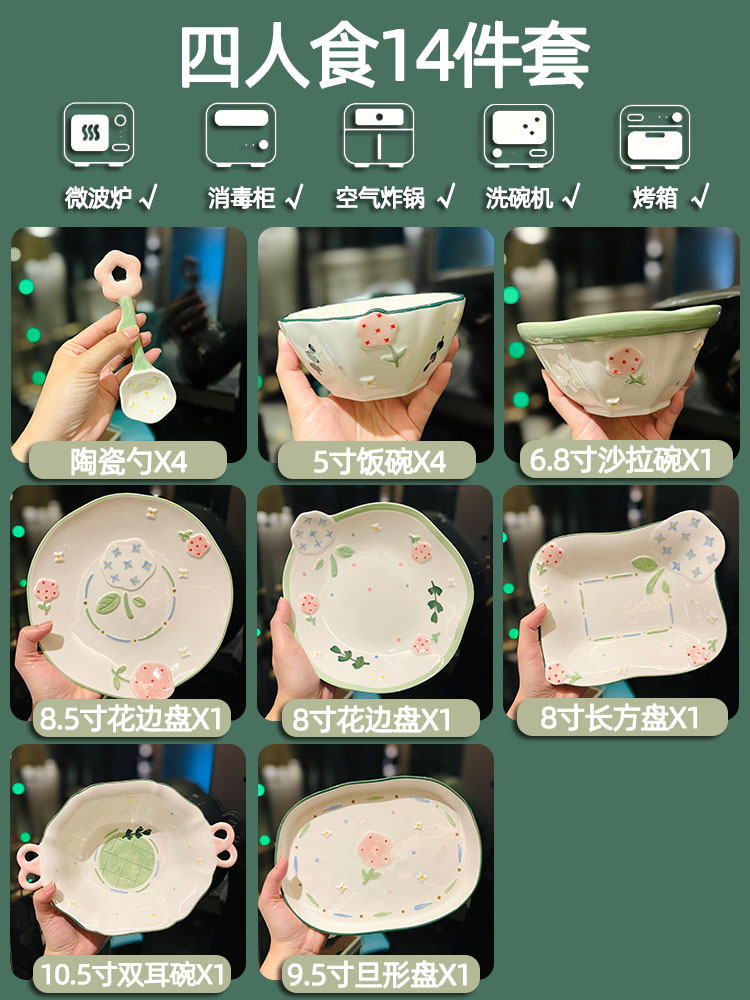 四人食14件套

微波炉 √ 消毒柜 √ 空气炸锅 √ 洗碗机 √ 烤箱 √

陶瓷勺X4
5寸饭碗X4
6.8寸沙拉碗X1
8.5寸花边盘X1
8寸花边盘X1
8寸长方盘X1
10.5寸双耳碗X1
9.5寸旦形盘X1