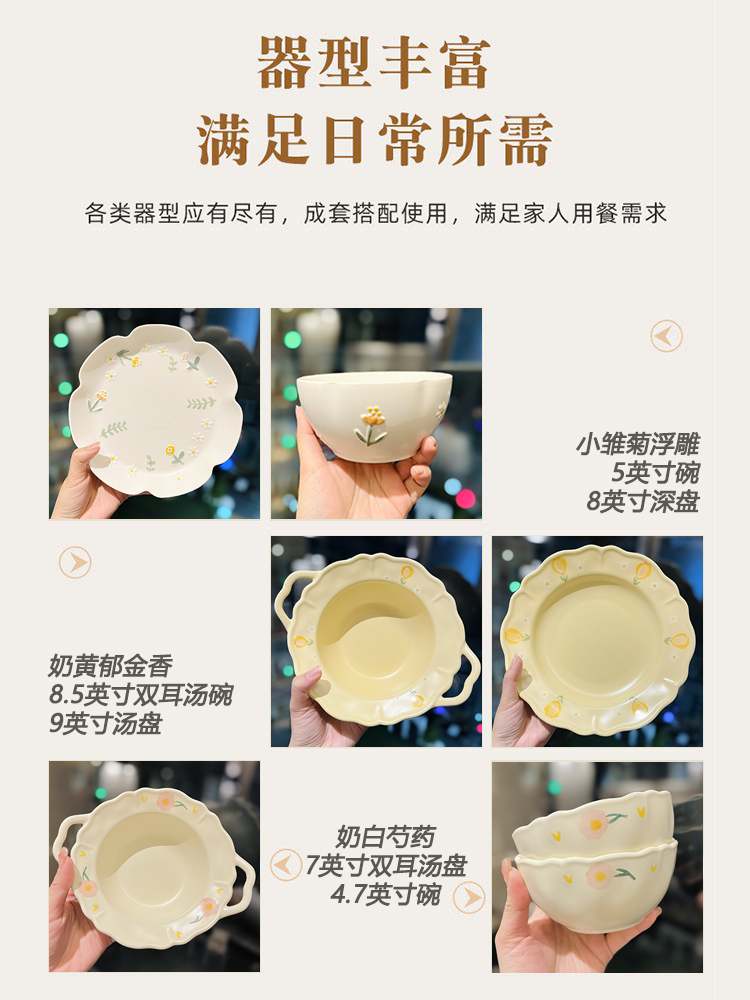 器型丰富
满足日常所需

各类器型应有尽有，成套搭配使用，满足家人用餐需求

小雏菊浮雕
5英寸碗
8英寸深盘

奶黄郁金香
8.5英寸双耳汤碗
9英寸汤盘

奶白芍药
7英寸双耳汤盘
4.7英寸碗